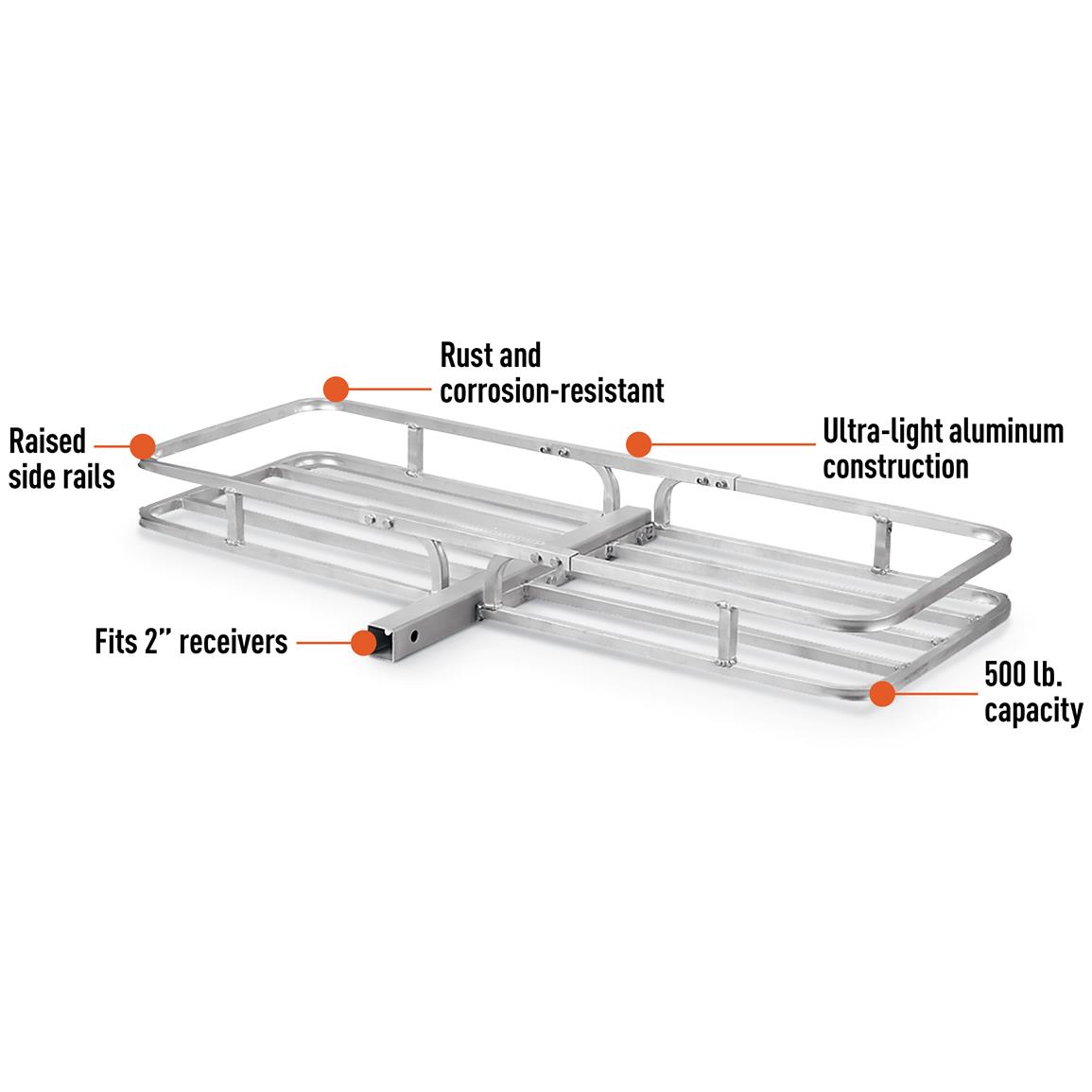 Rust and
corrosion-resistant

Raised
side rails

Ultra-light aluminum
construction

Fits 2" receivers

500 lb.
capacity